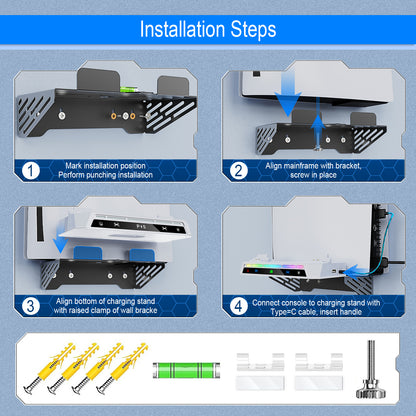 Installation Steps

1
Mark installation position
Perform punching installation

2
Align mainframe with bracket,
screw in place

3
Align bottom of charging stand
with raised clamp of wall bracke

4
Connect console to charging stand with
Type=C cable, insert handle